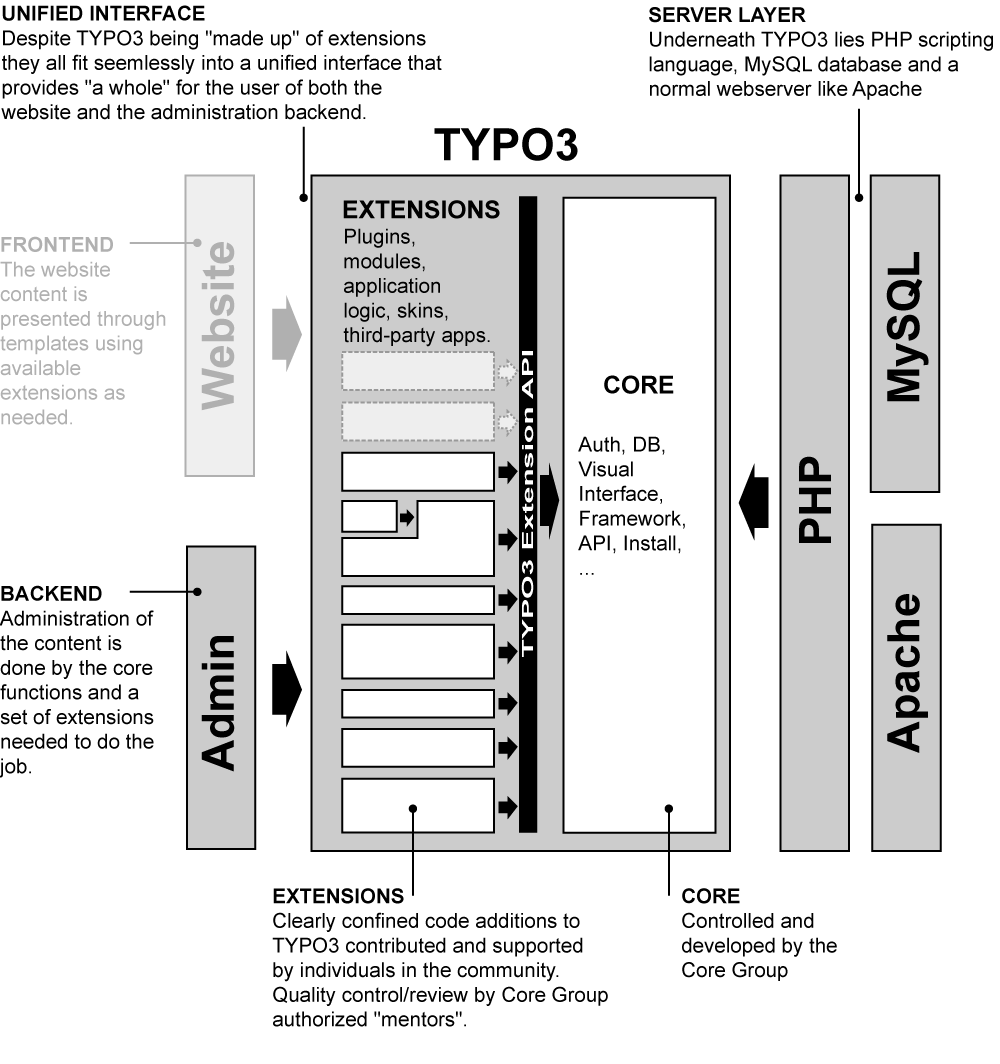 UNIFIED INTERFACE
Despite TYPO3 being "made up" of extensions they all fit seemlessly into a unified interface that provides "a whole" for the user of both the website and the administration backend.

SERVER LAYER
Underneath TYPO3 lies PHP scripting language, MySQL database and a normal webserver like Apache

TYPO3

FRONTEND
The website content is presented through templates using available extensions as needed.

Website

EXTENSIONS
Plugins, modules, application logic, skins, third-party apps.

TYPO3 Extension API

CORE
Auth, DB, Visual Interface, Framework, API, Install, ...

PHP

MySQL

Apache

BACKEND
Administration of the content is done by the core functions and a set of extensions needed to do the job.

Admin

EXTENSIONS
Clearly confined code additions to TYPO3 contributed and supported by individuals in the community. Quality control/review by Core Group authorized "mentors".

CORE
Controlled and developed by the Core Group